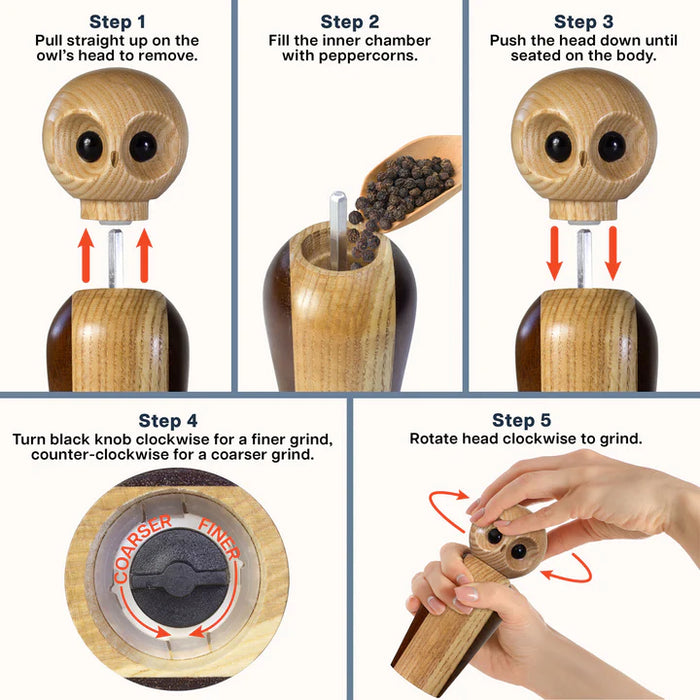 Step 1
Pull straight up on the owl's head to remove.

Step 2
Fill the inner chamber with peppercorns.

Step 3
Push the head down until seated on the body.

Step 4
Turn black knob clockwise for a finer grind, counter-clockwise for a coarser grind.

COARSER FINER

Step 5
Rotate head clockwise to grind.