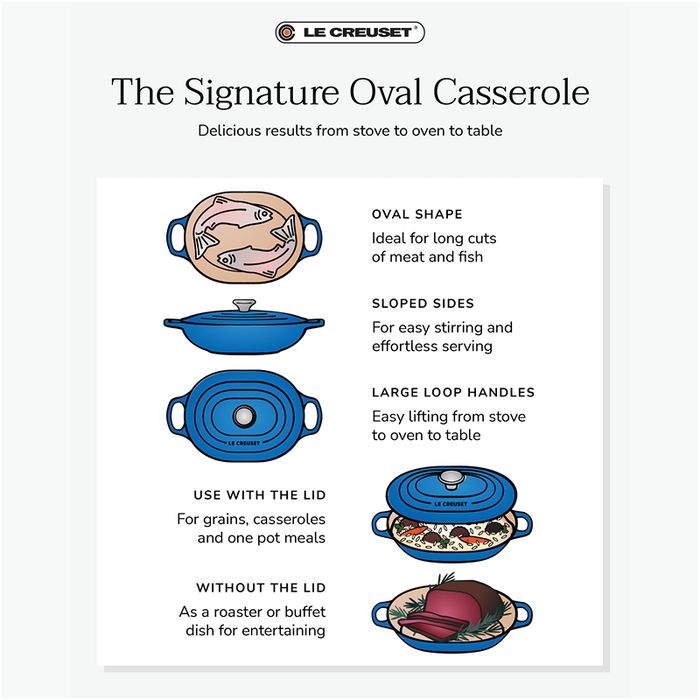 LE CREUSET®

The Signature Oval Casserole

Delicious results from stove to oven to table

OVAL SHAPE
Ideal for long cuts of meat and fish

SLOPED SIDES
For easy stirring and effortless serving

LE CREUSET

LARGE LOOP HANDLES
Easy lifting from stove to oven to table

USE WITH THE LID
For grains, casseroles and one pot meals

LE CREUSET

WITHOUT THE LID
As a roaster or buffet dish for entertaining