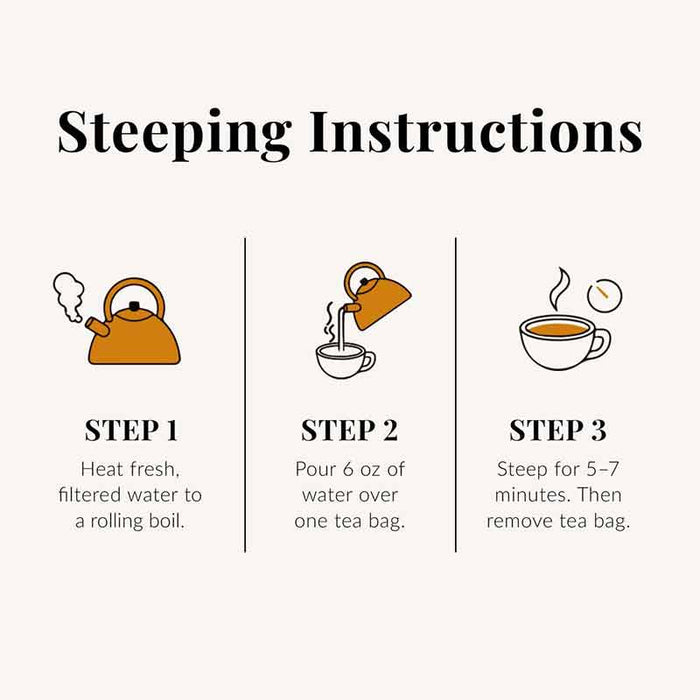 Steeping Instructions

STEP 1
Heat fresh, filtered water to a rolling boil.

STEP 2
Pour 6 oz of water over one tea bag.

STEP 3
Steep for 5–7 minutes. Then remove tea bag.