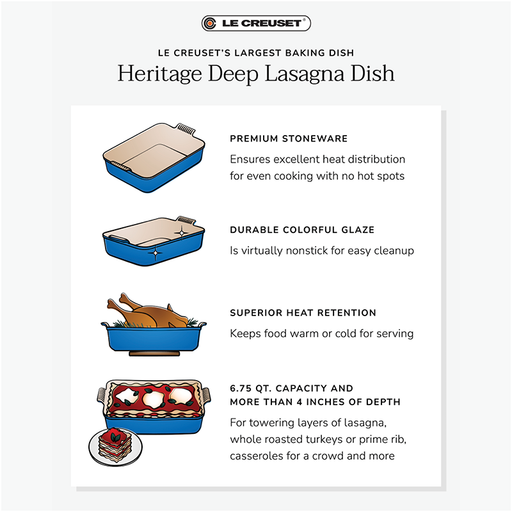 LE CREUSET®

LE CREUSET'S LARGEST BAKING DISH

Heritage Deep Lasagna Dish

PREMIUM STONEWARE

Ensures excellent heat distribution for even cooking with no hot spots

DURABLE COLORFUL GLAZE

Is virtually nonstick for easy cleanup

SUPERIOR HEAT RETENTION

Keeps food warm or cold for serving

6.75 QT. CAPACITY AND MORE THAN 4 INCHES OF DEPTH

For towering layers of lasagna, whole roasted turkeys or prime rib, casseroles for a crowd and more